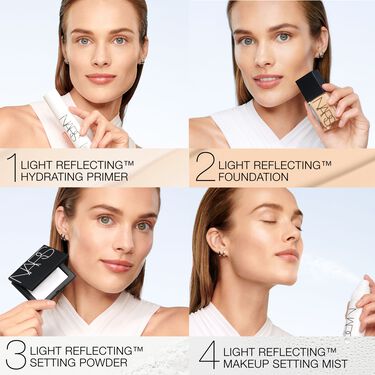 NARS

NARS

1 LIGHT REFLECTING™ HYDRATING PRIMER

2 LIGHT REFLECTING™ FOUNDATION

NARS

NARS

3 LIGHT REFLECTING™ SETTING POWDER

4 LIGHT REFLECTING™ MAKEUP SETTING MIST